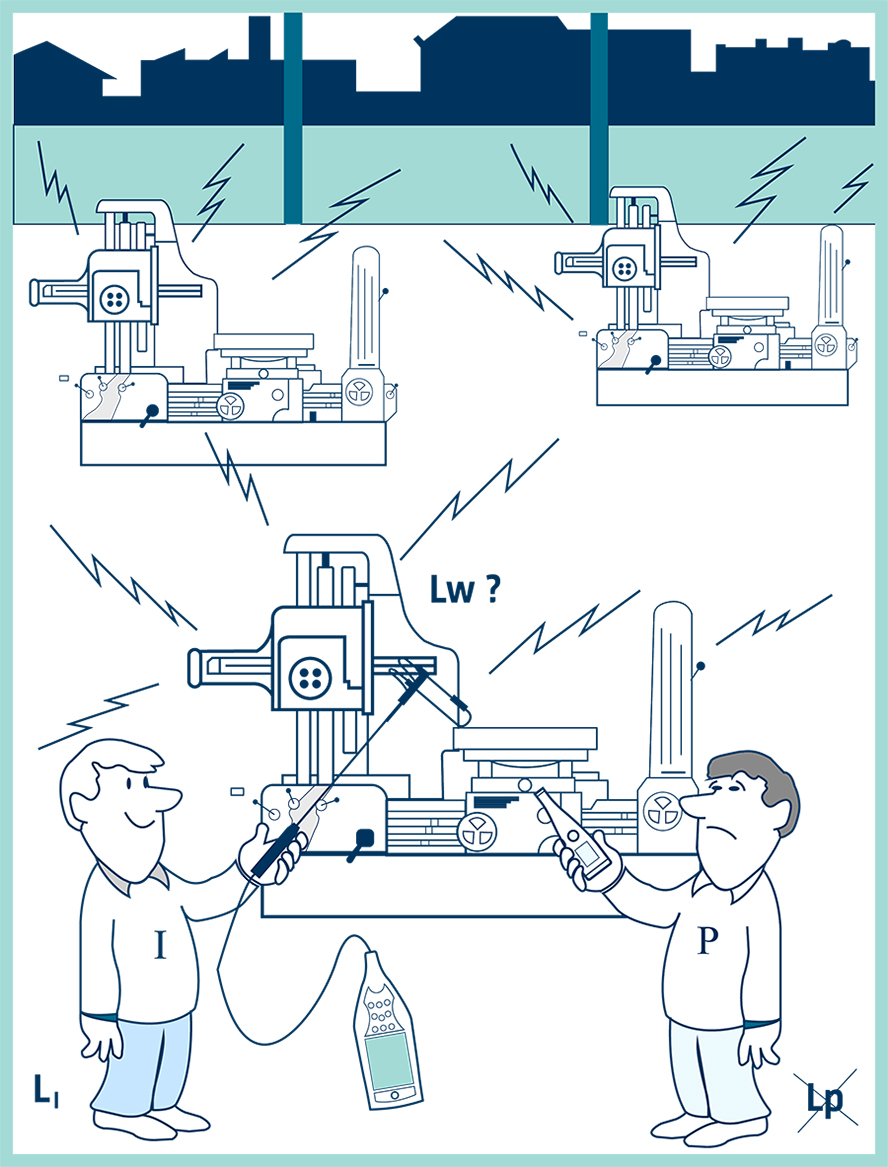 Lw ?

I

P

$L_I$

Lp