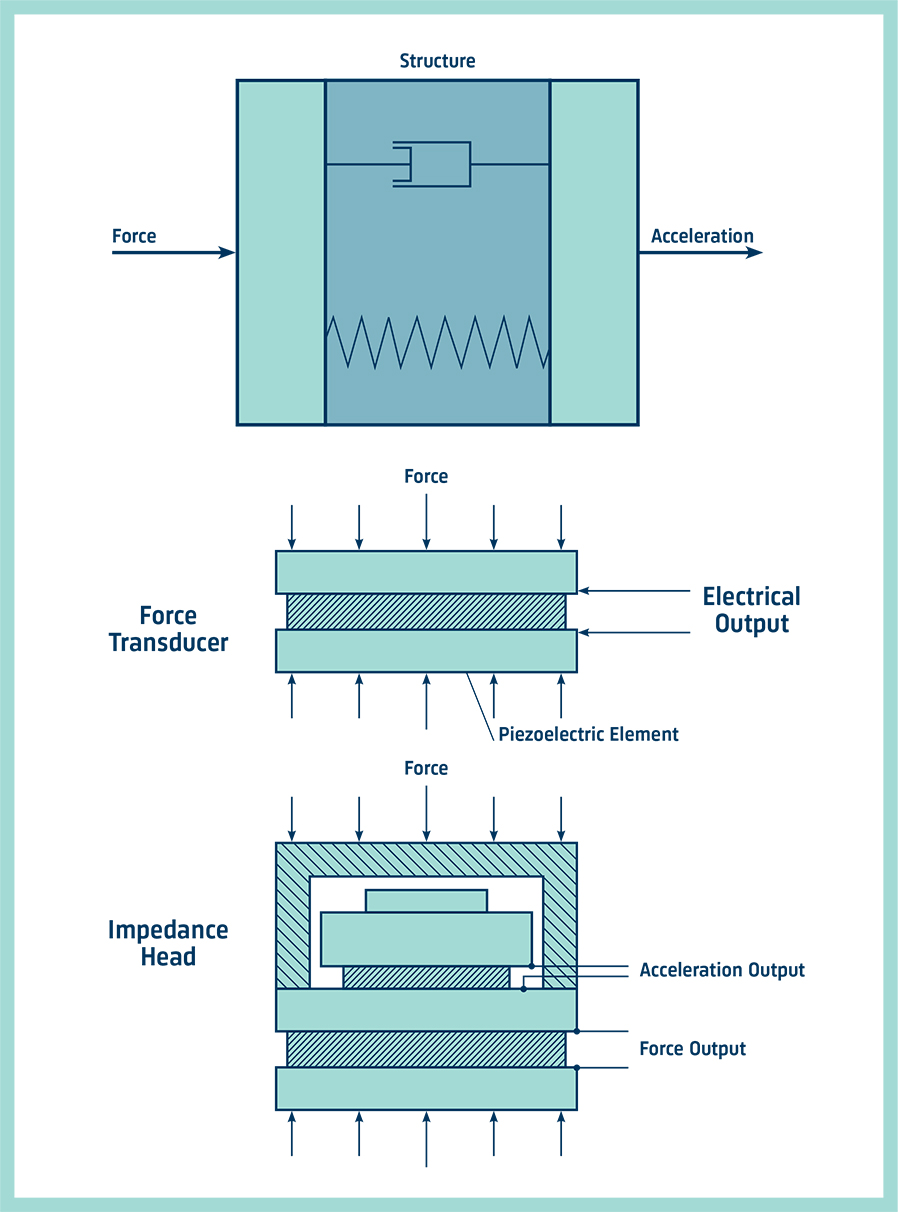 Structure

Force

Acceleration

Force

Force Transducer

Electrical Output

Piezoelectric Element

Force

Impedance Head

Acceleration Output

Force Output