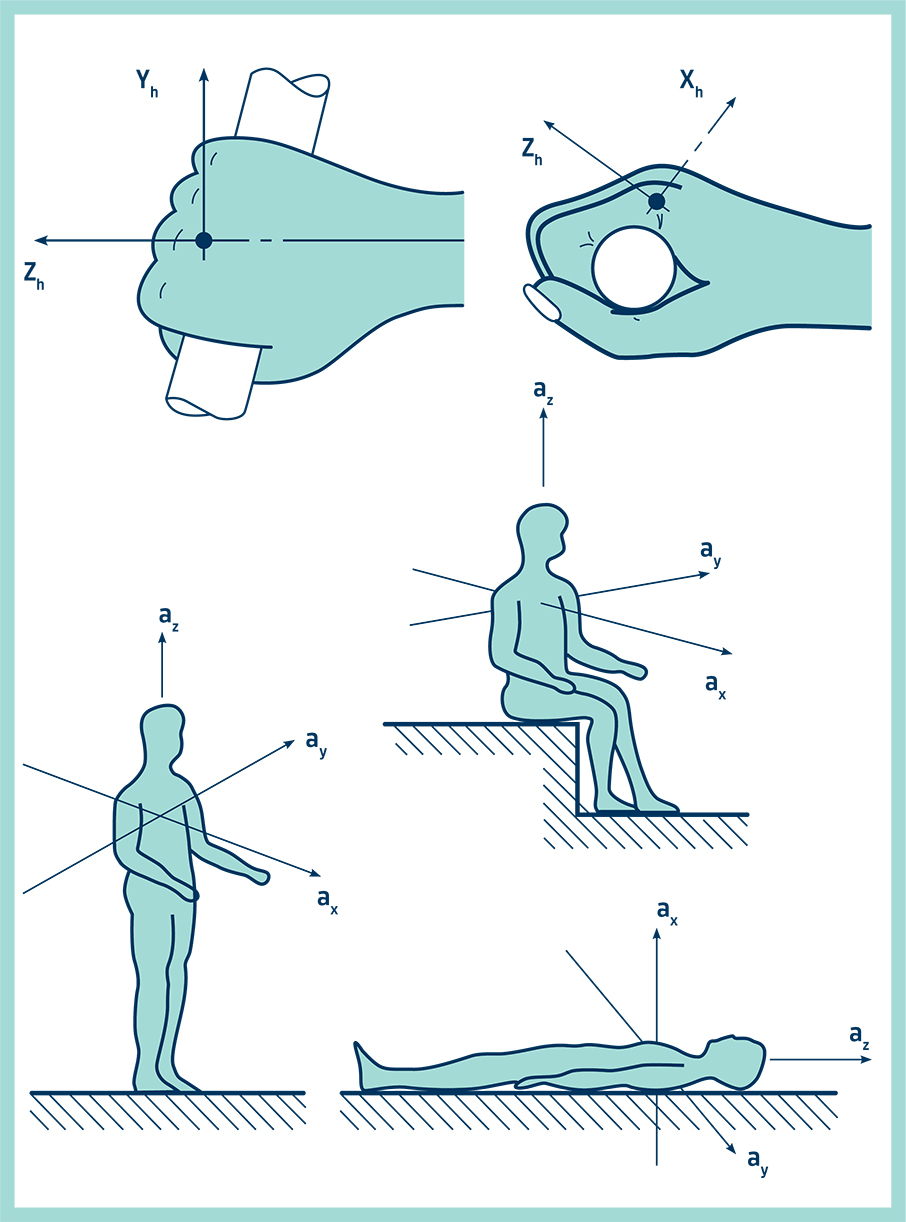 $Y_h$
$Z_h$
$X_h$
$Z_h$
$a_z$
$a_y$
$a_x$
$a_z$
$a_y$
$a_x$
$a_x$
$a_z$
$a_y$