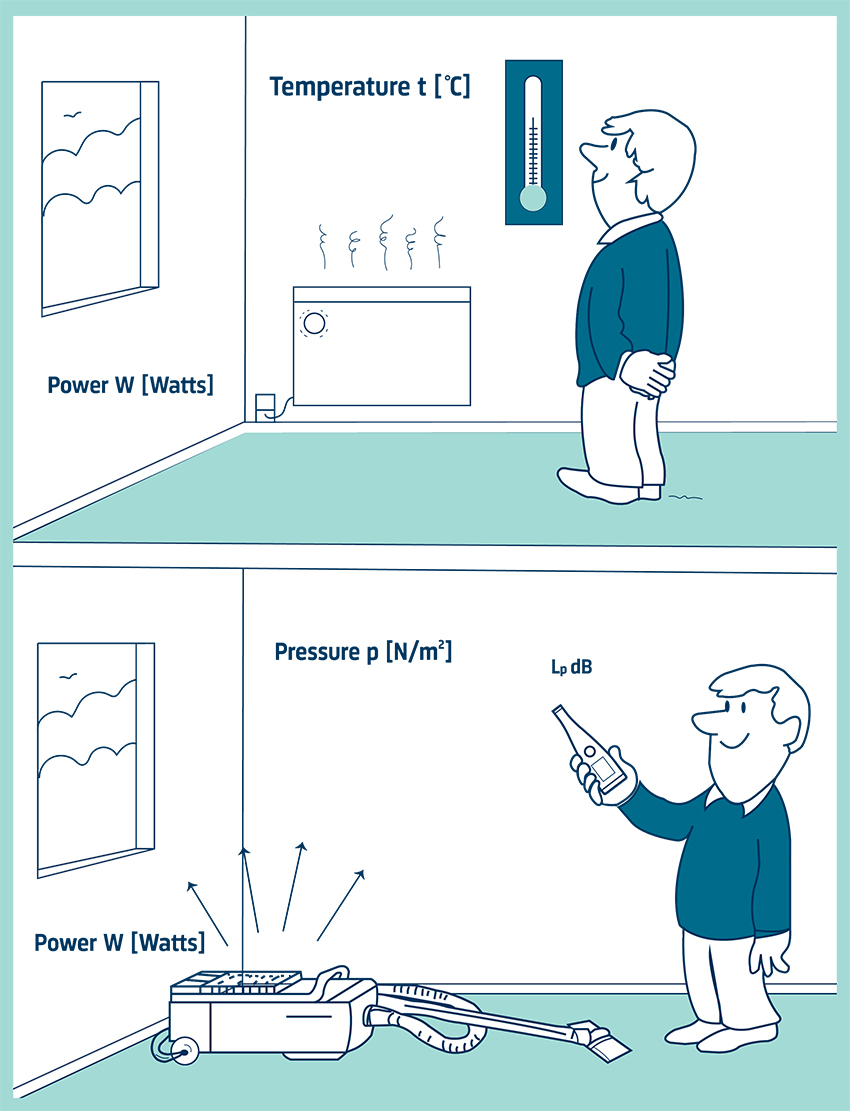 Temperature t [°C]

Power W [Watts]

Pressure p [N/m$^2$]

$L_p$ dB

Power W [Watts]