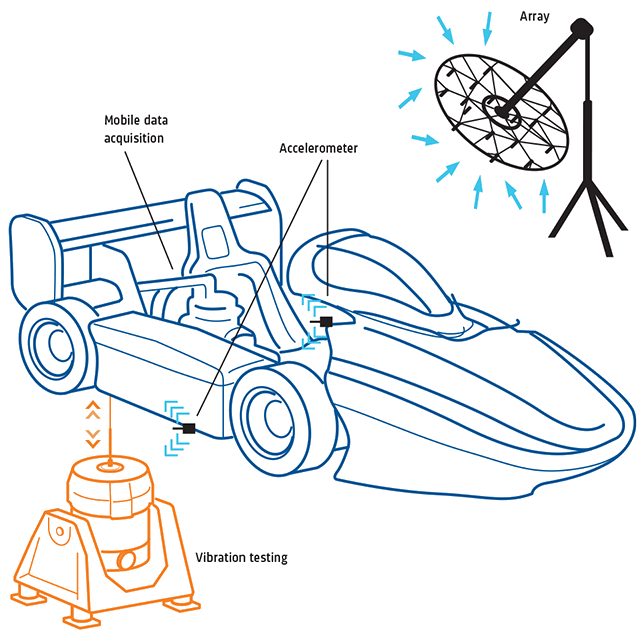 Array

Mobile data acquisition

Accelerometer

Vibration testing